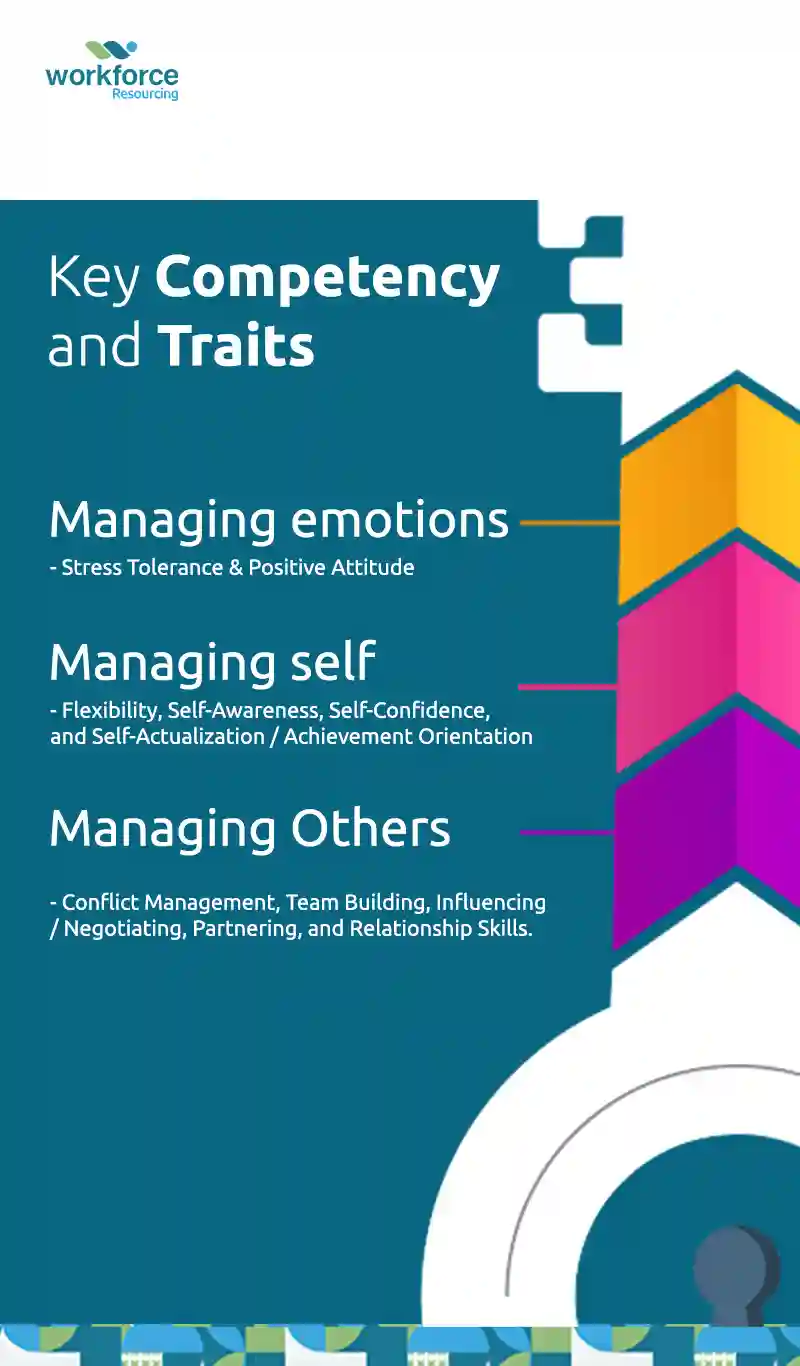 workforce
Resourcing

Key Competency and Traits

Managing emotions
- Stress Tolerance & Positive Attitude

Managing self
- Flexibility, Self-Awareness, Self-Confidence, and Self-Actualization / Achievement Orientation

Managing Others
- Conflict Management, Team Building, Influencing / Negotiating, Partnering, and Relationship Skills.