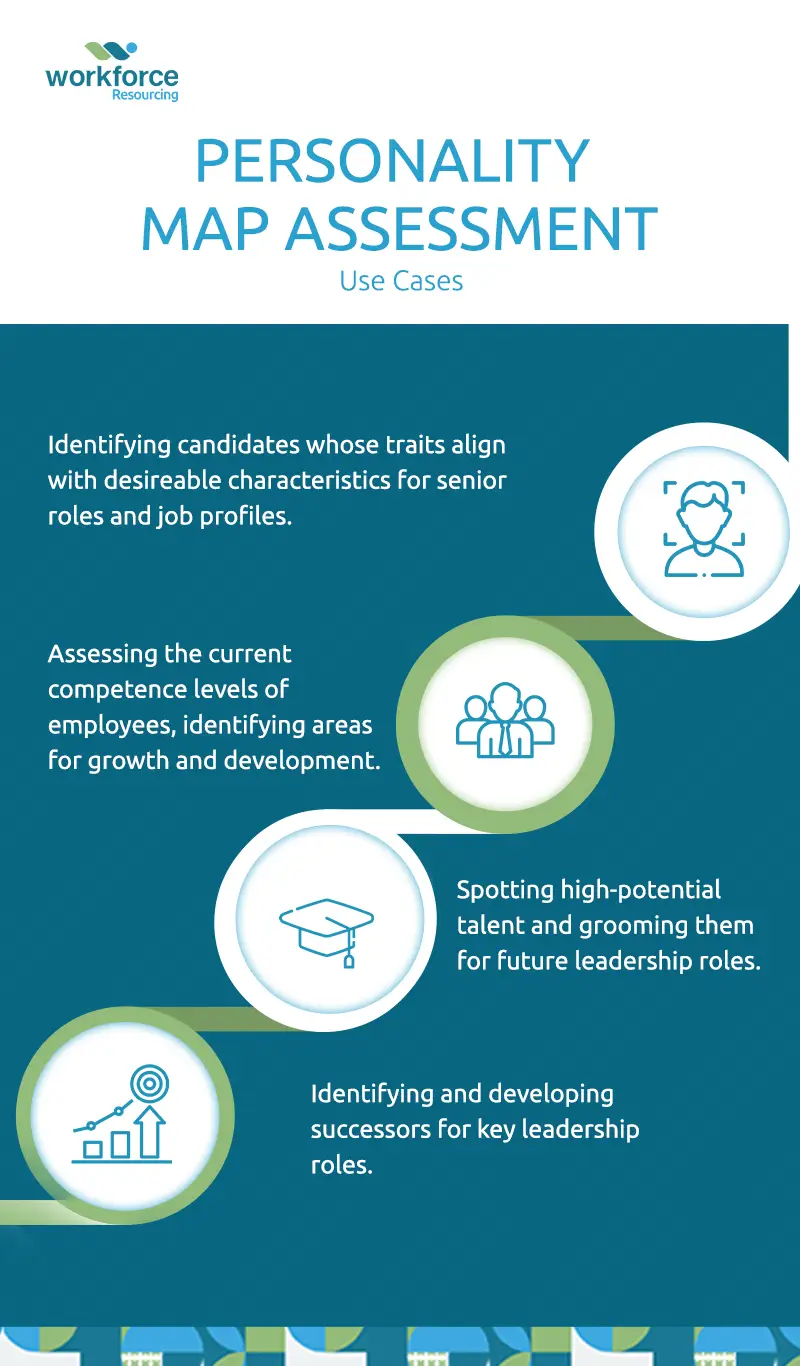 workforce
Resourcing

PERSONALITY MAP ASSESSMENT
Use Cases

Identifying candidates whose traits align with desireable characteristics for senior roles and job profiles.

Assessing the current competence levels of employees, identifying areas for growth and development.

Spotting high-potential talent and grooming them for future leadership roles.

Identifying and developing successors for key leadership roles.